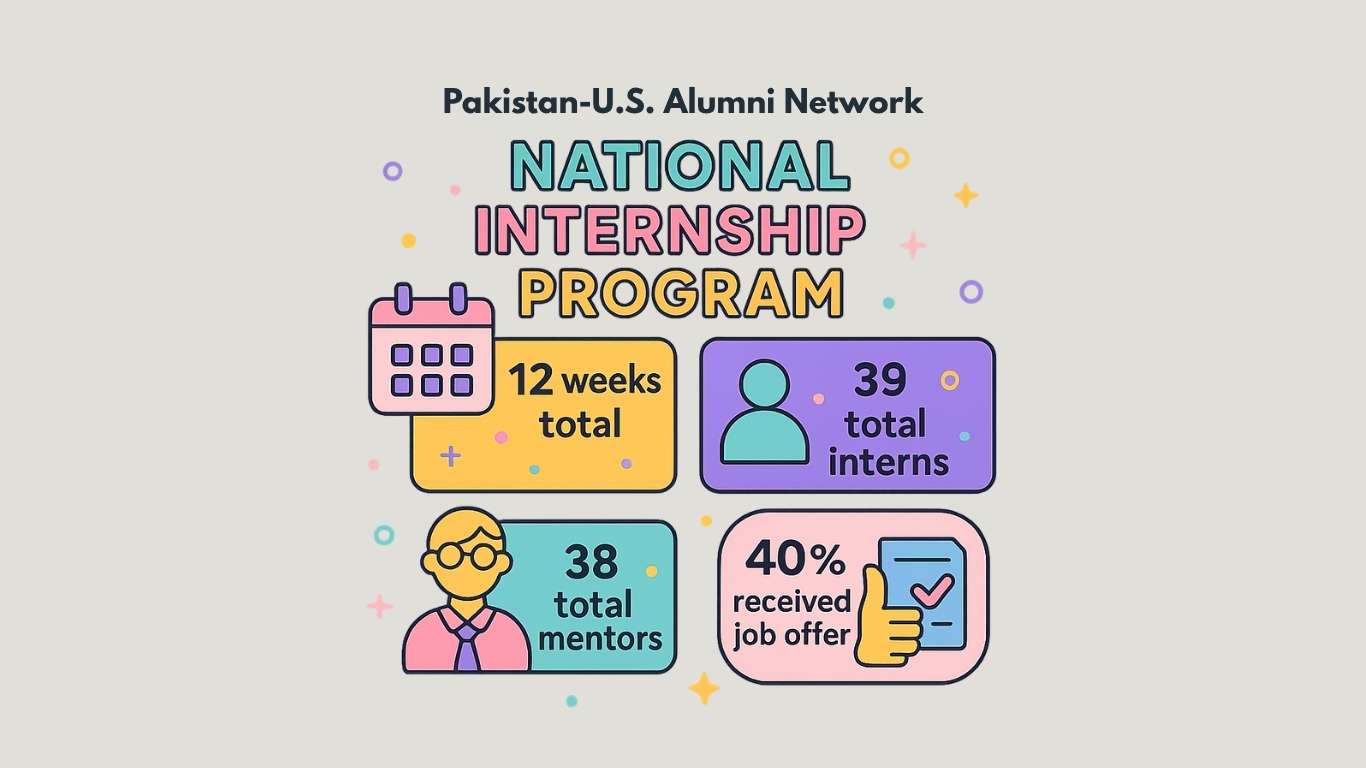 Pakistan-U.S. Alumni Network

NATIONAL INTERNSHIP PROGRAM

12 weeks total

39 total interns

38 total mentors

40% received job offer